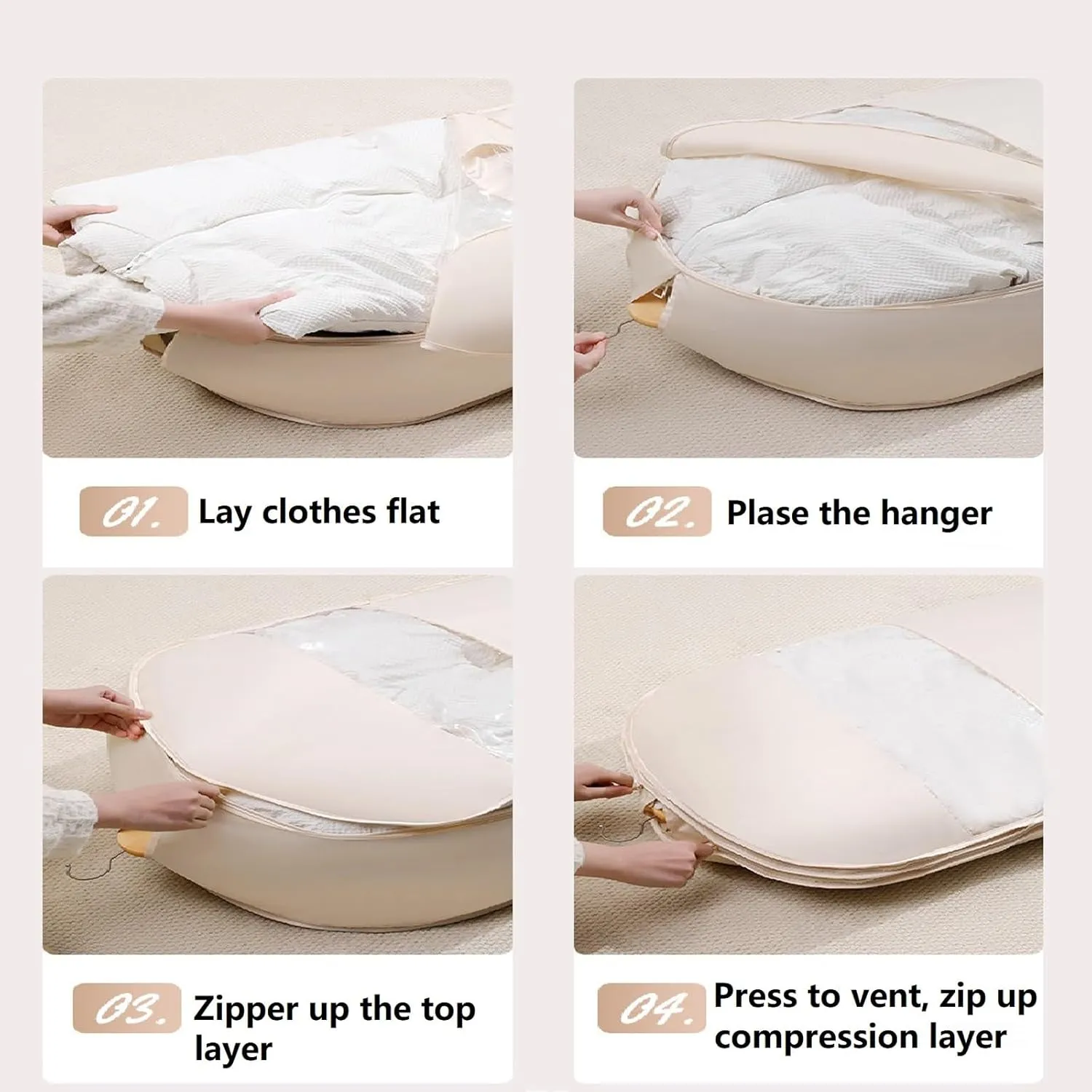 01. Lay clothes flat

02. Plase the hanger

03. Zipper up the top layer

04. Press to vent, zip up compression layer